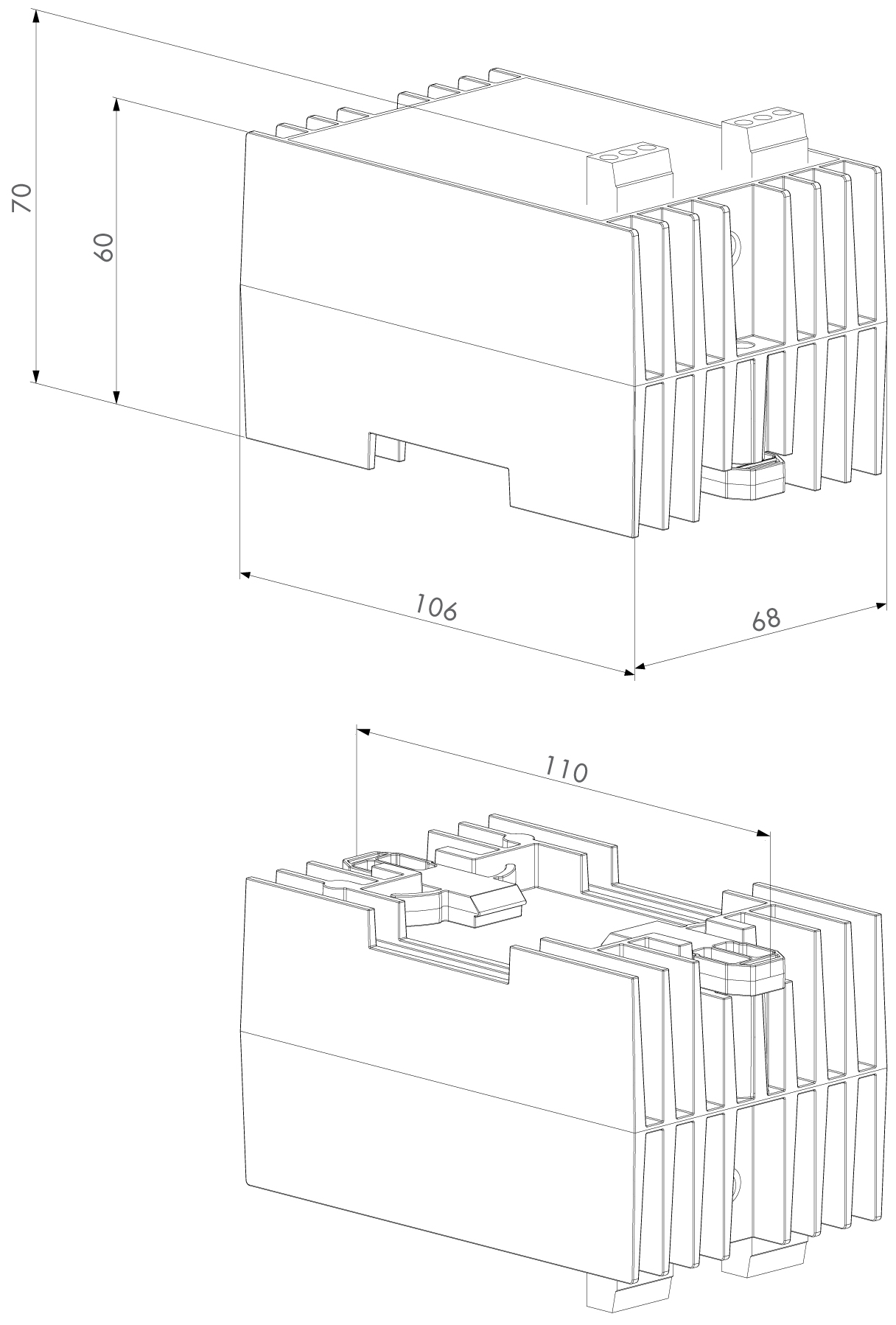 70
60
106
68
110