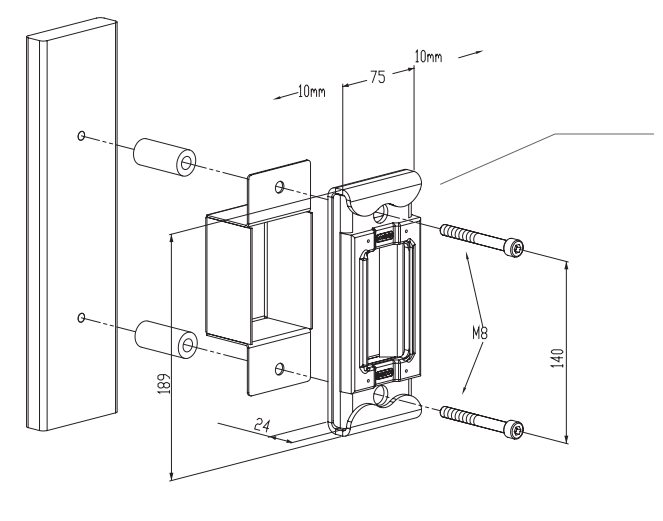 10mm
75
10mm
M8
140
189
24