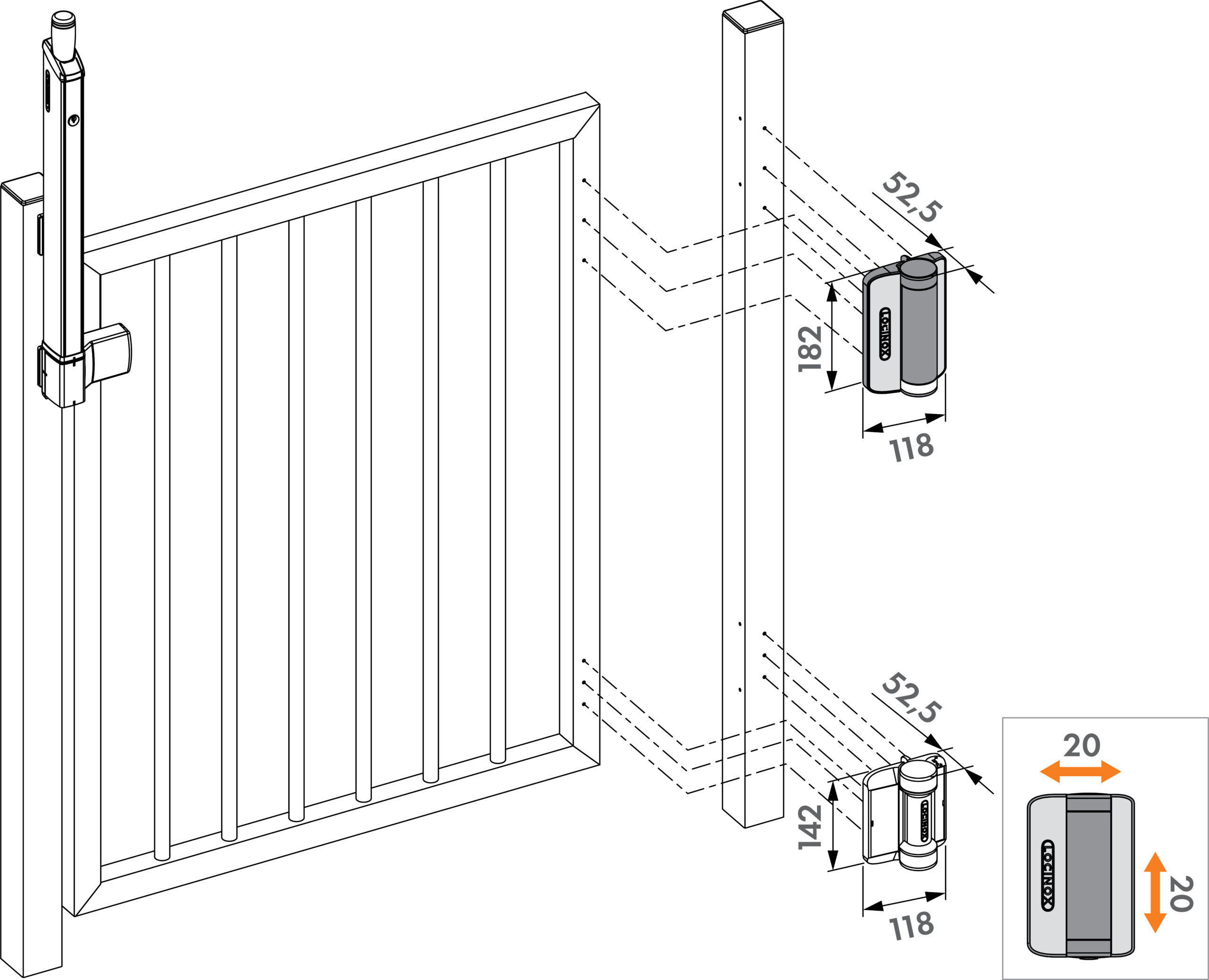 52,5
182
LOCINOX
118
52,5
142
LOCINOX
118
20
LOCINOX
20