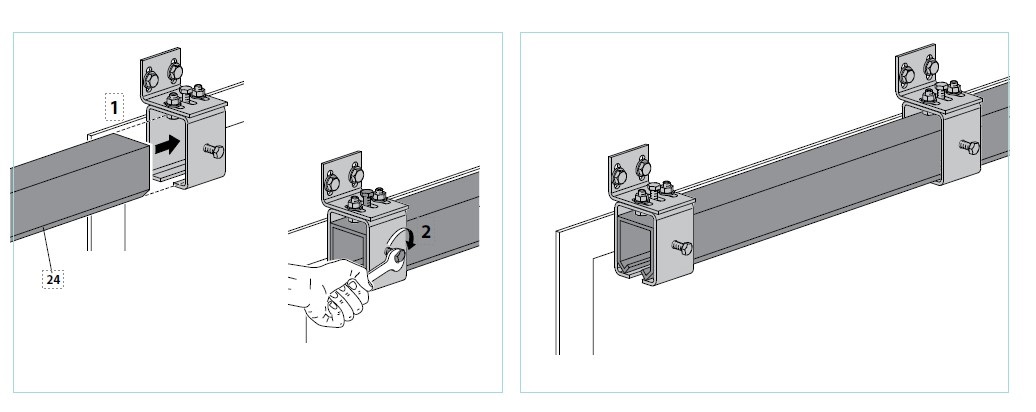 1

24

2